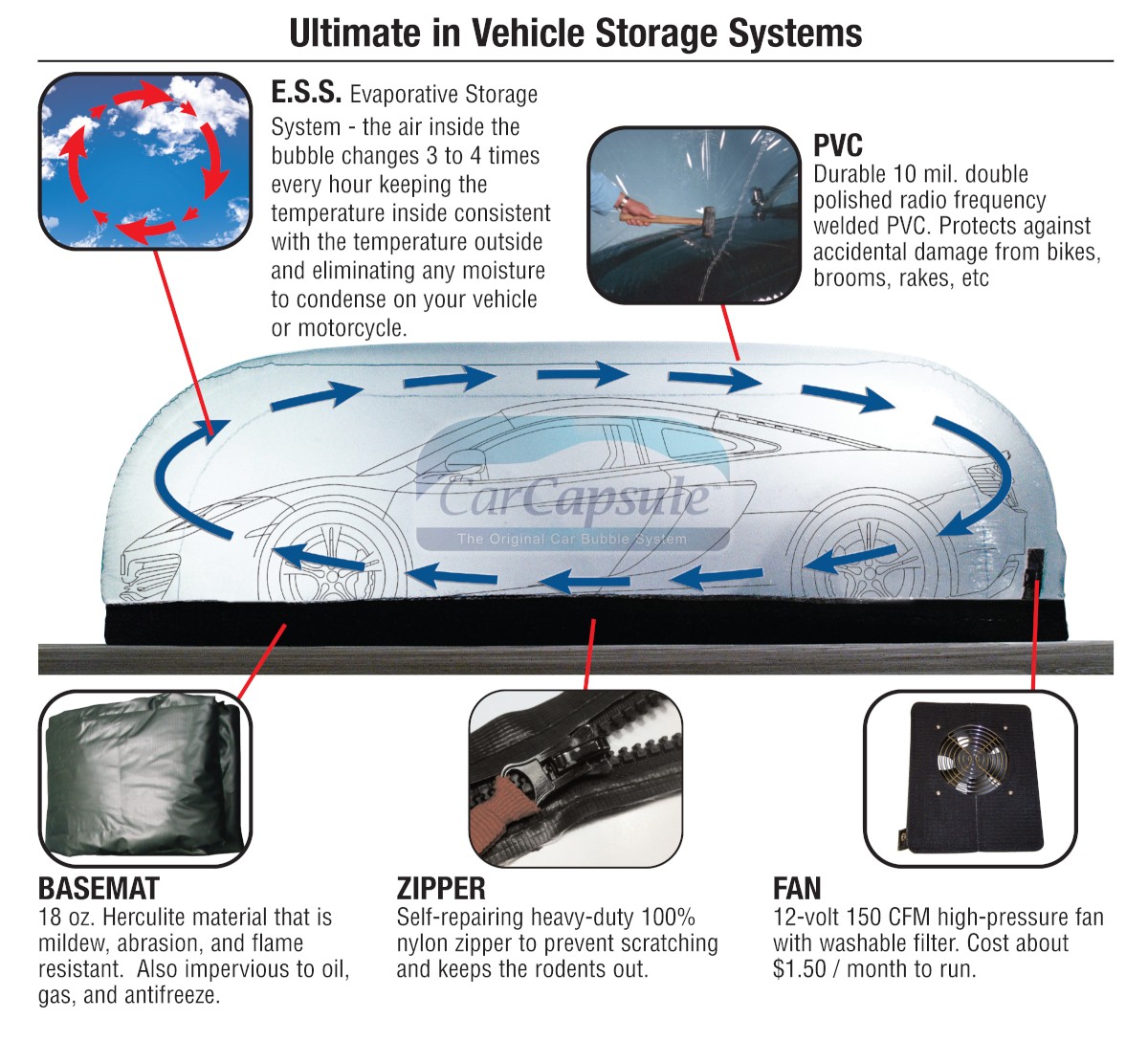 Ultimate in Vehicle Storage Systems

E.S.S. Evaporative Storage System - the air inside the bubble changes 3 to 4 times every hour keeping the temperature inside consistent with the temperature outside and eliminating any moisture to condense on your vehicle or motorcycle.

PVC
Durable 10 mil. double polished radio frequency welded PVC. Protects against accidental damage from bikes, brooms, rakes, etc

CarCapsule™
The Original Car Bubble System

BASEMAT
18 oz. Herculite material that is mildew, abrasion, and flame resistant. Also impervious to oil, gas, and antifreeze.

ZIPPER
Self-repairing heavy-duty 100% nylon zipper to prevent scratching and keeps the rodents out.

FAN
12-volt 150 CFM high-pressure fan with washable filter. Cost about $1.50 / month to run.